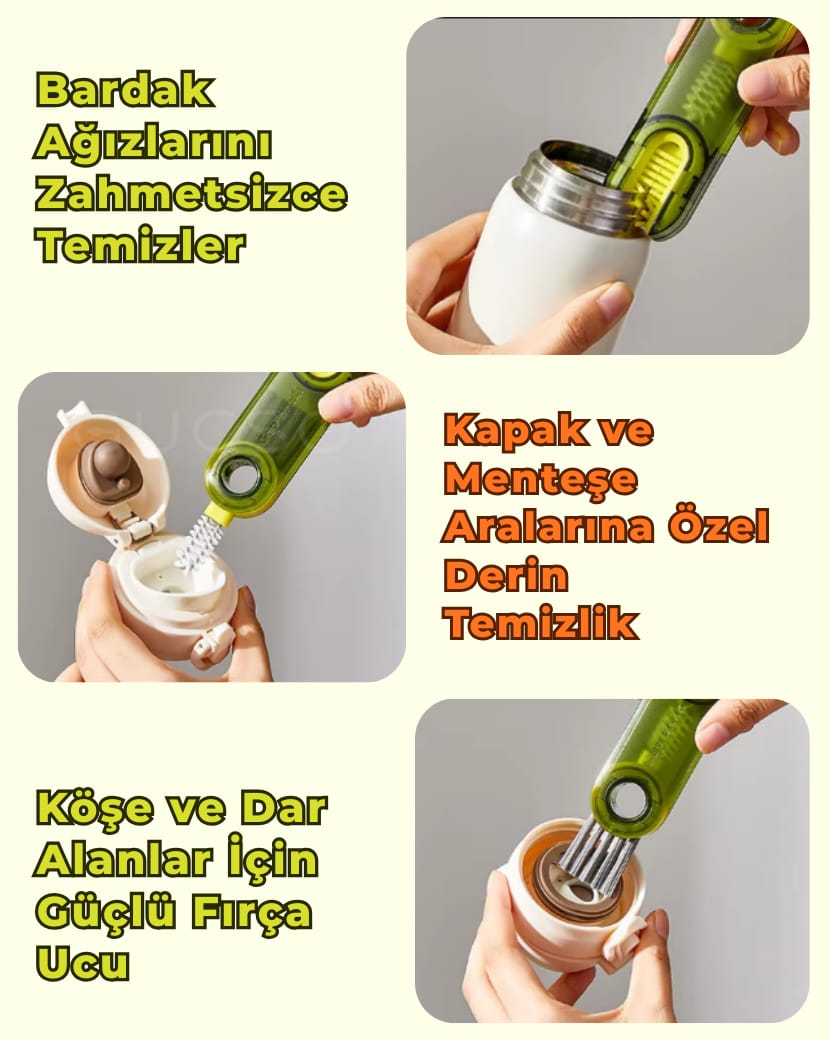 Bardak Ağızlarını Zahmetsizce Temizler

Kapak ve Menteşe Aralarına Özel Derin Temizlik

Köşe ve Dar Alanlar İçin Güçlü Fırça Ucu